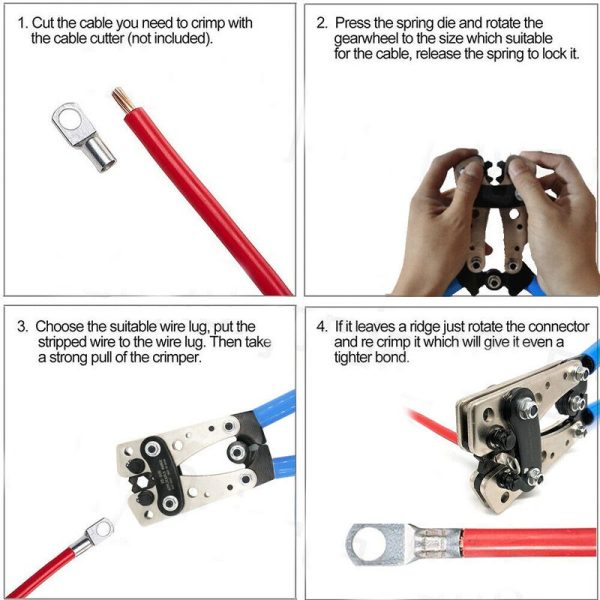 1. Cut the cable you need to crimp with the cable cutter (not included).

2. Press the spring die and rotate the gearwheel to the size which suitable for the cable, release the spring to lock it.

3. Choose the suitable wire lug, put the stripped wire to the wire lug. Then take a strong pull of the crimper.

4. If it leaves a ridge just rotate the connector and re crimp it which will give it even a tighter bond.